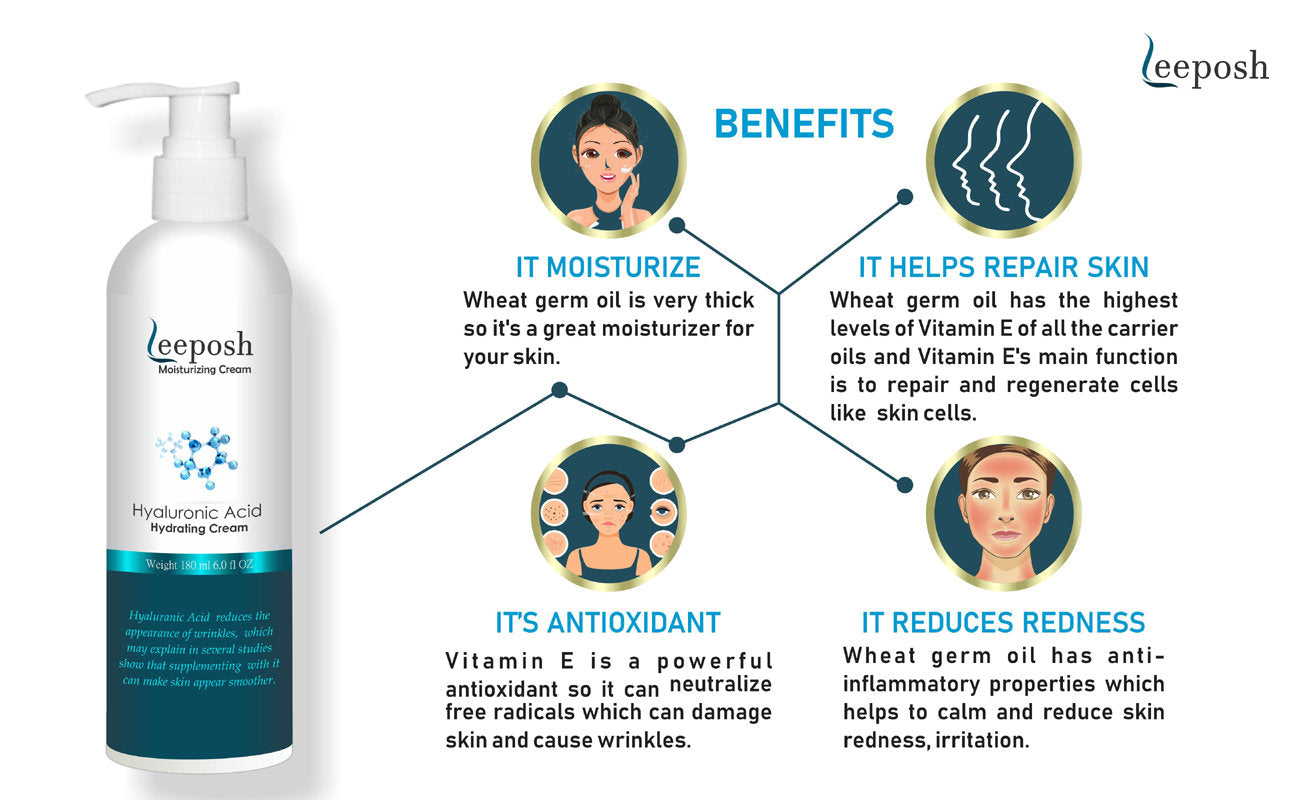 Leeposh

Leeposh
Moisturizing Cream

Hyaluronic Acid
Hydrating Cream

Weight 180 ml 6.0 fl OZ

Hyaluranic Acid reduces the appearance of wrinkles, which may explain in several studies show that supplementing with it can make skin appear smoother.

BENEFITS

IT MOISTURIZE
Wheat germ oil is very thick so it's a great moisturizer for your skin.

IT HELPS REPAIR SKIN
Wheat germ oil has the highest levels of Vitamin E of all the carrier oils and Vitamin E's main function is to repair and regenerate cells like skin cells.

IT'S ANTIOXIDANT
Vitamin E is a powerful antioxidant so it can neutralize free radicals which can damage skin and cause wrinkles.

IT REDUCES REDNESS
Wheat germ oil has anti-inflammatory properties which helps to calm and reduce skin redness, irritation.