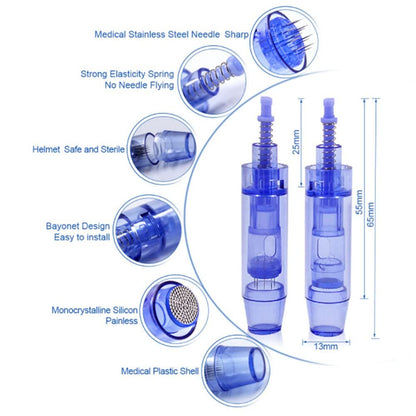 Medical Stainless Steel Needle Sharp

Strong Elasticity Spring
No Needle Flying

Helmet Safe and Sterile

Bayonet Design
Easy to install

Monocrystalline Silicon
Painless

Medical Plastic Shell

25mm

55mm

65mm

13mm