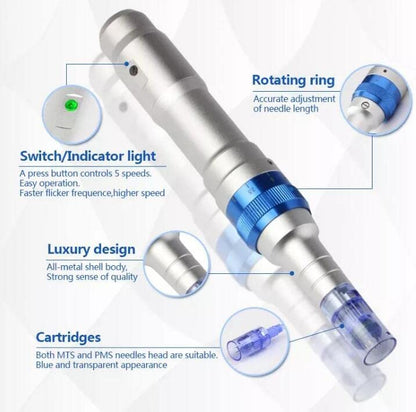 Rotating ring
Accurate adjustment of needle length

Switch/Indicator light
A press button controls 5 speeds.
Easy operation.
Faster flicker frequence,higher speed

Luxury design
All-metal shell body,
Strong sense of quality

Cartridges
Both MTS and PMS needles head are suitable.
Blue and transparent appearance