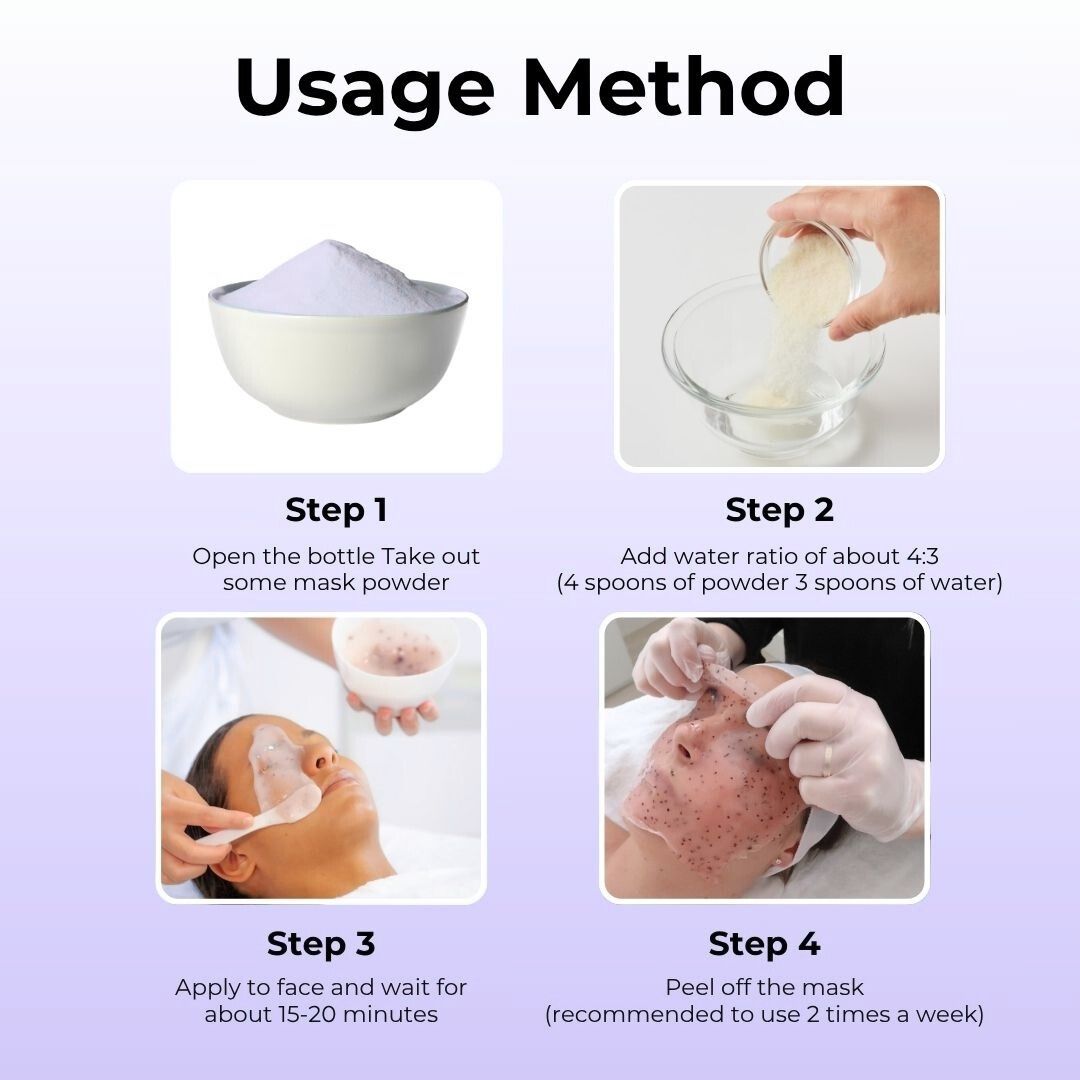 Usage Method

Step 1
Open the bottle Take out some mask powder

Step 2
Add water ratio of about 4:3 (4 spoons of powder 3 spoons of water)

Step 3
Apply to face and wait for about 15-20 minutes

Step 4
Peel off the mask (recommended to use 2 times a week)