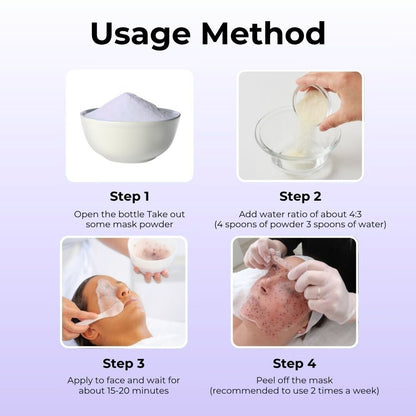 Usage Method

Step 1

Open the bottle Take out some mask powder

Step 2

Add water ratio of about 4:3 (4 spoons of powder 3 spoons of water)

Step 3

Apply to face and wait for about 15-20 minutes

Step 4

Peel off the mask (recommended to use 2 times a week)